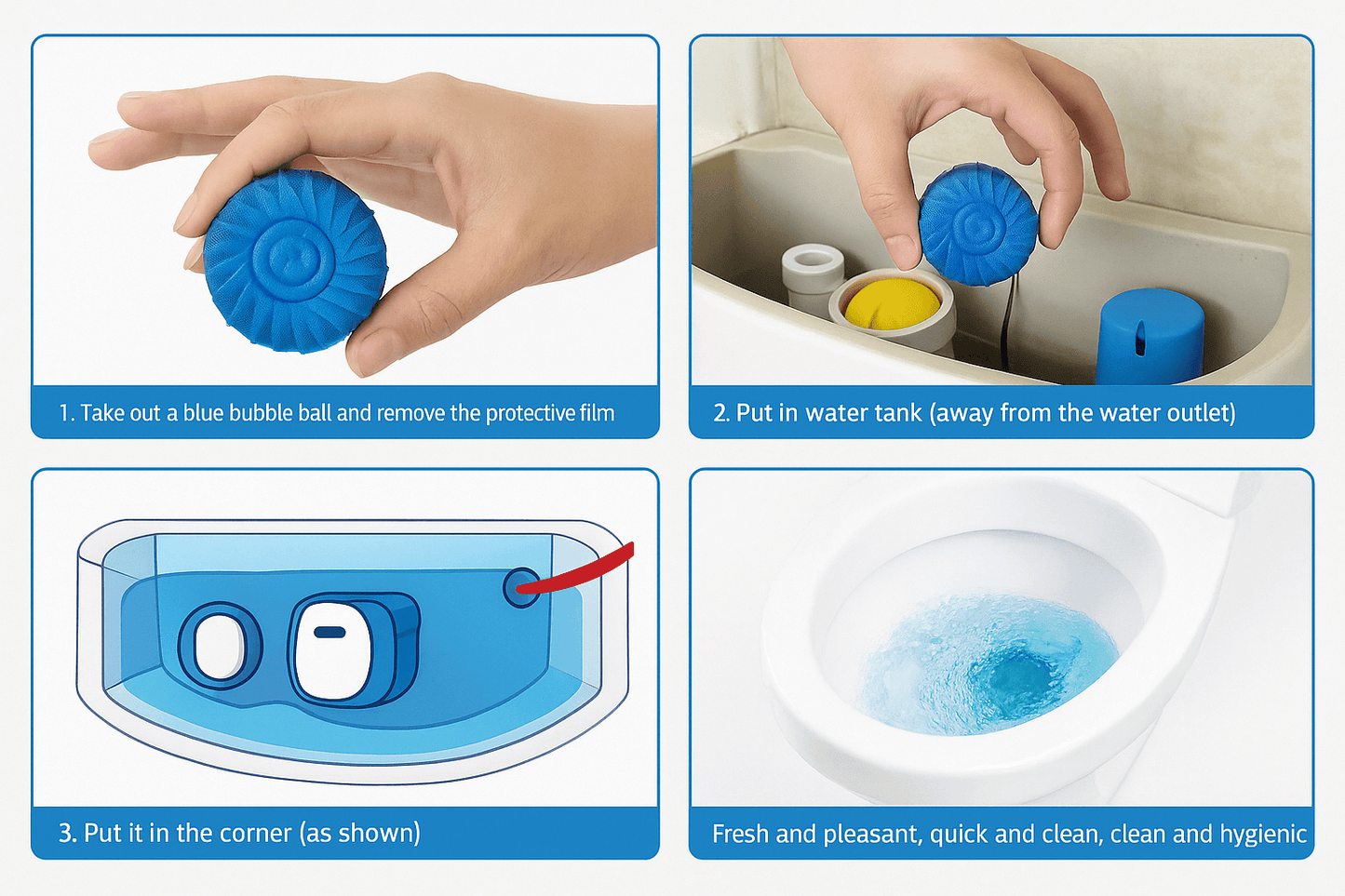 1. Take out a blue bubble ball and remove the protective film

2. Put in water tank (away from the water outlet)

3. Put it in the corner (as shown)

Fresh and pleasant, quick and clean, clean and hygienic